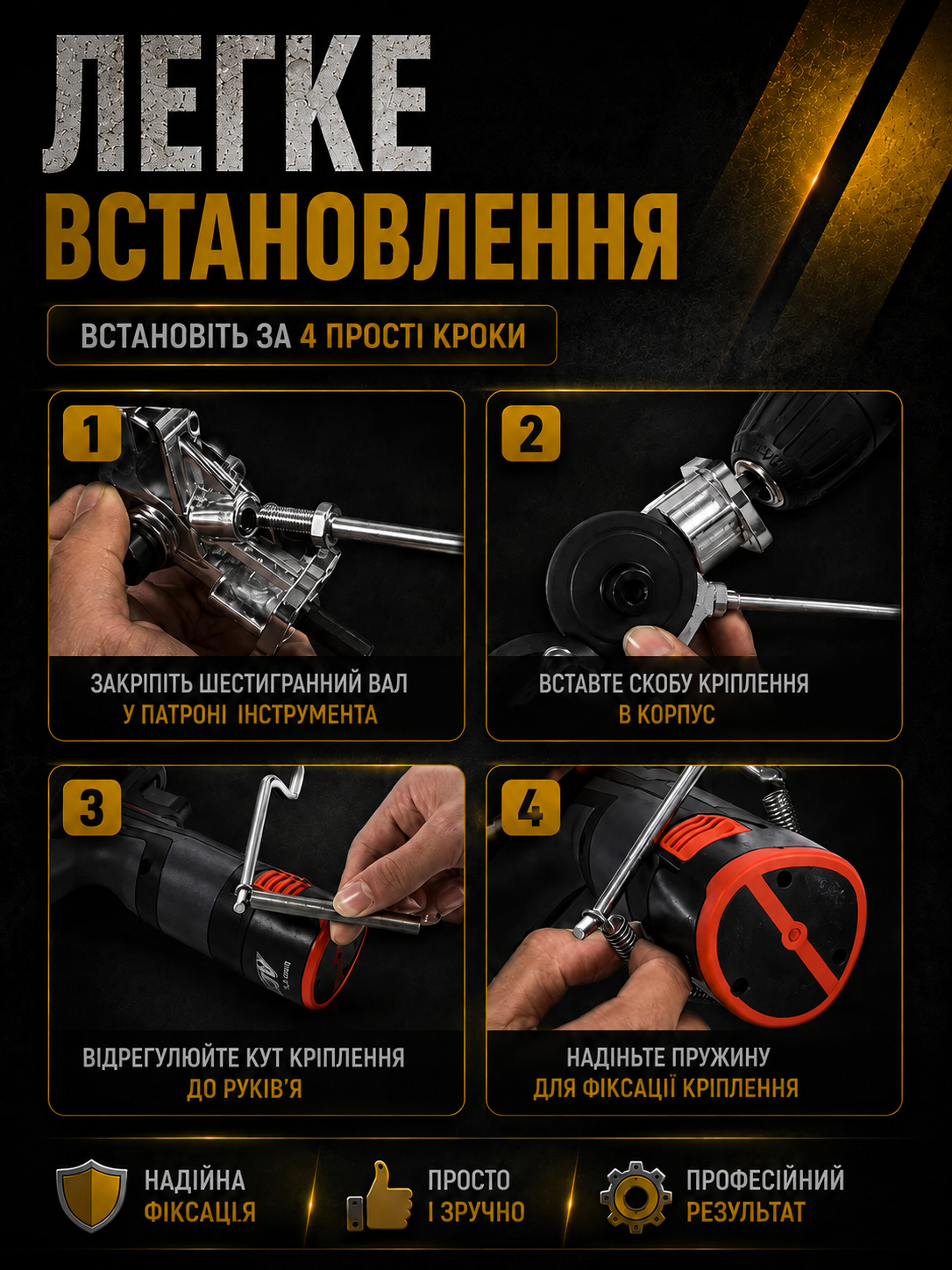 ЛЕГКЕ
ВСТАНОВЛЕННЯ

ВСТАНОВІТЬ ЗА 4 ПРОСТІ КРОКИ

1
ЗАКРІПІТЬ ШЕСТИГРАННИЙ ВАЛ
У ПАТРОНІ ІНСТРУМЕНТА

2
ВСТАВТЕ СКОБУ КРІПЛЕННЯ
В КОРПУС

3
ВІДРЕГУЛЮЙТЕ КУТ КРІПЛЕННЯ
ДО РУКІВ'Я

4
НАДІНЬТЕ ПРУЖИНУ
ДЛЯ ФІКСАЦІЇ КРІПЛЕННЯ

НАДІЙНА
ФІКСАЦІ.Я

ПРОСТО
І ЗРУЧНО

ПРОФЕСІЙНИЙ
РЕЗУЛЬТАТ